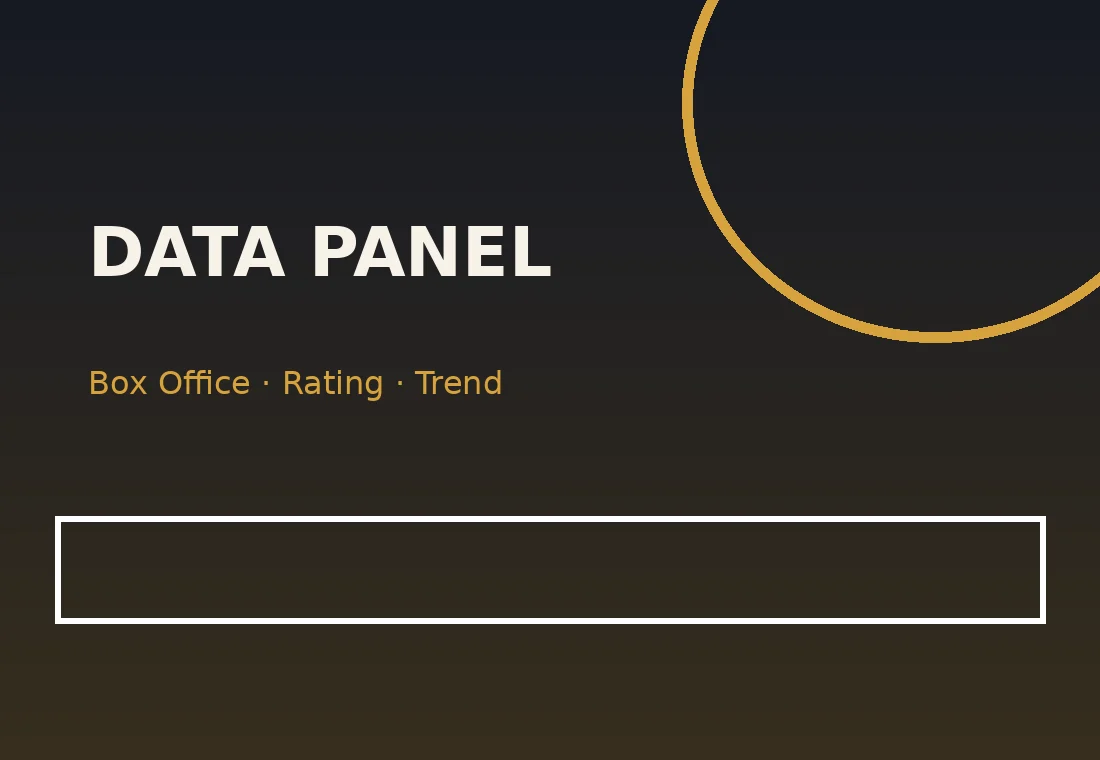 DATA PANEL

Box Office · Rating · Trend